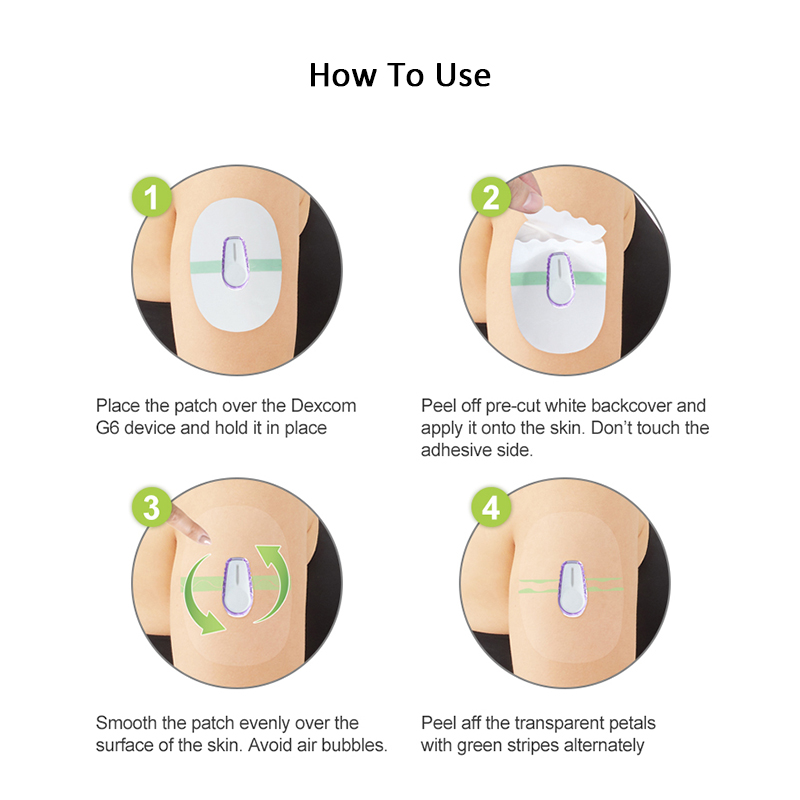 How To Use

1

Place the patch over the Dexcom G6 device and hold it in place

2

Peel off pre-cut white backcover and apply it onto the skin. Don't touch the adhesive side.

3

Smooth the patch evenly over the surface of the skin. Avoid air bubbles.

4

Peel aff the transparent petals with green stripes alternately